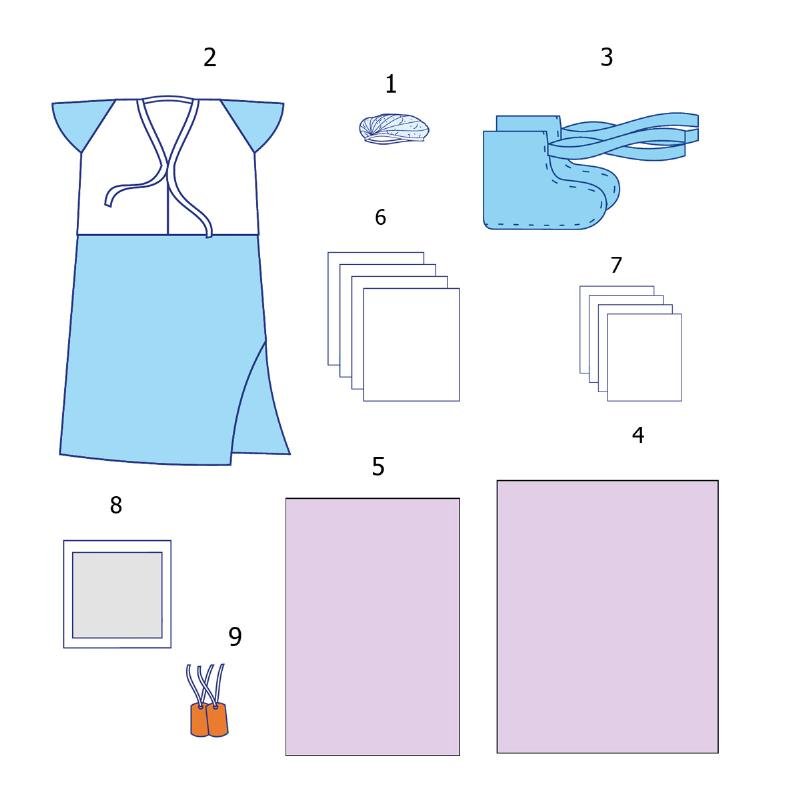 2

1

3

6

7

4

5

8

9